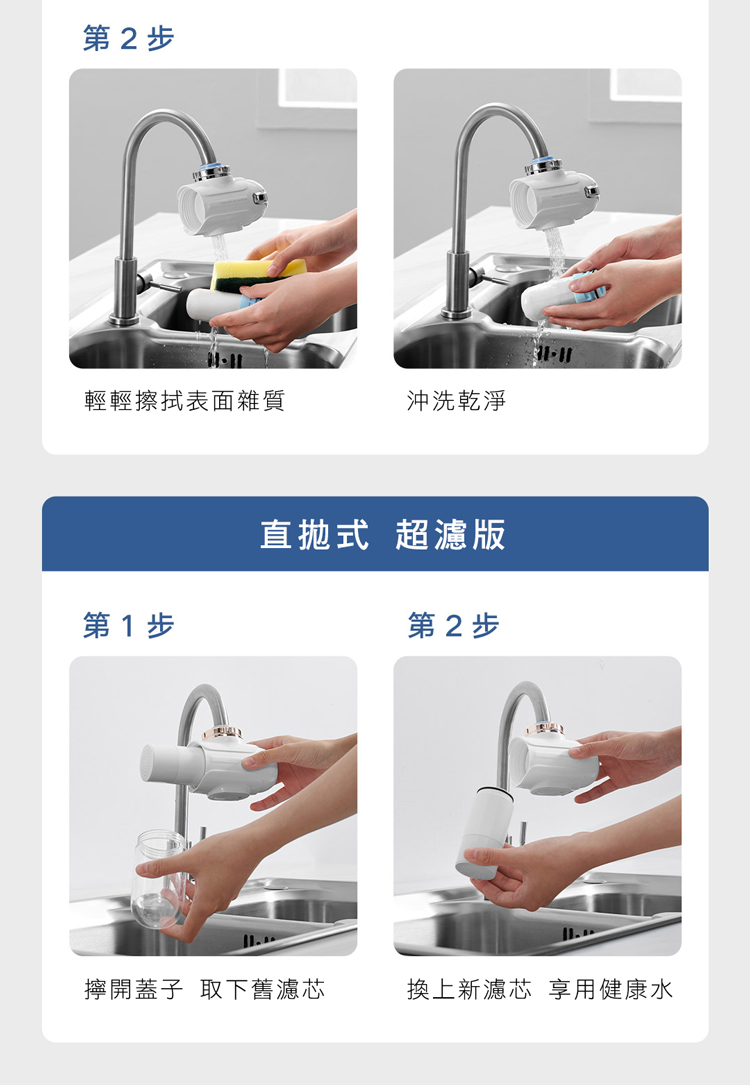 第 2 步

輕輕擦拭表面雜質

沖洗乾淨

直拋式 超濾版

第 1 步

擰開蓋子 取下舊濾芯

第 2 步

換上新濾芯 享用健康水