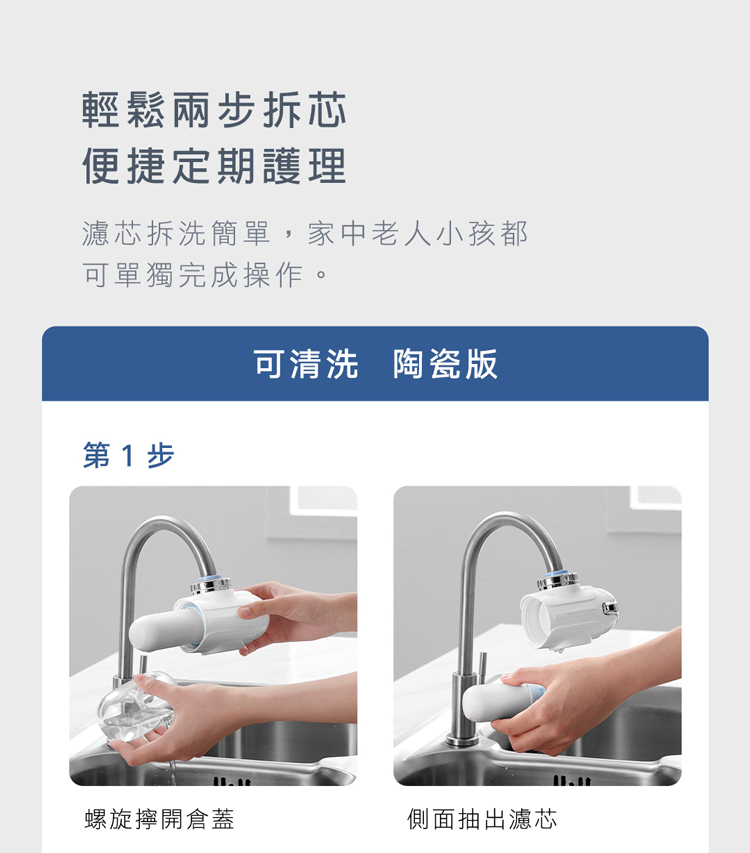 輕鬆兩步拆芯
便捷定期護理

濾芯拆洗簡單，家中老人小孩都可單獨完成操作。

可清洗 陶瓷版

第 1 步

螺旋擰開倉蓋

側面抽出濾芯