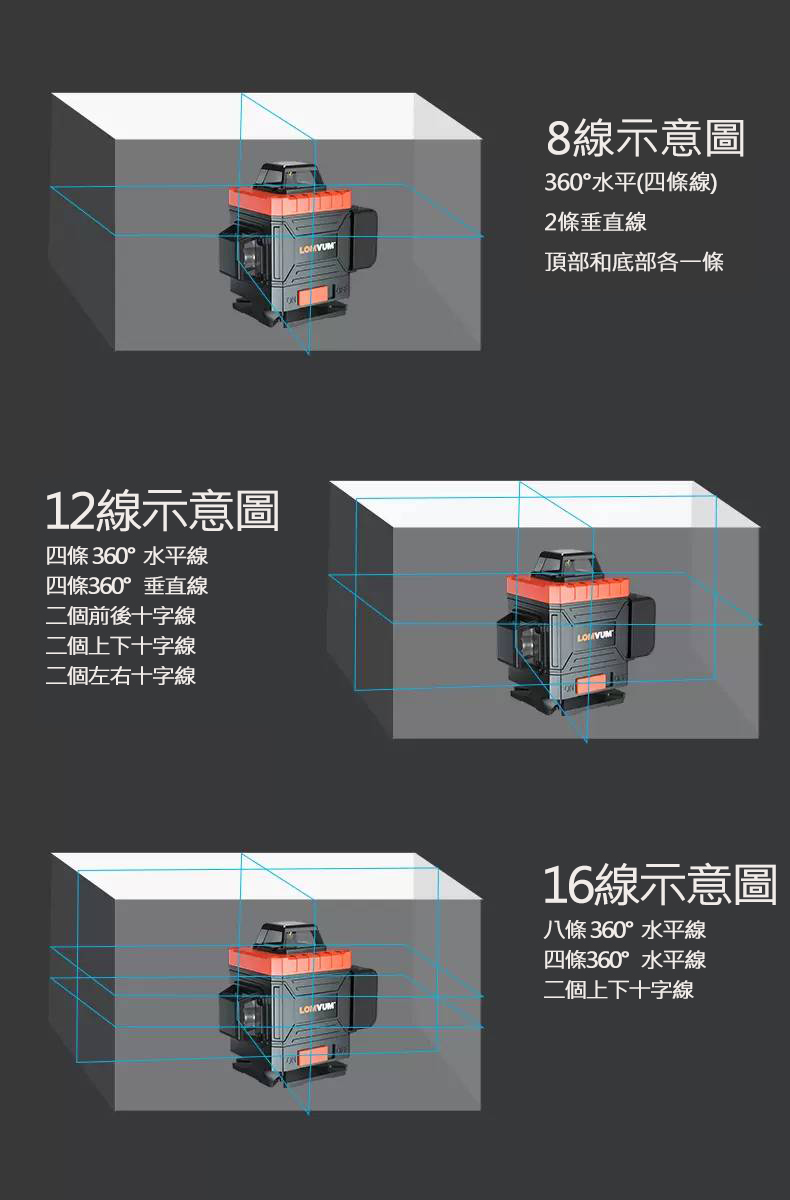 8線示意圖
360°水平(四條線)
2條垂直線
頂部和底部各一條

LOMVUM

12線示意圖
四條 360° 水平線
四條360° 垂直線
二個前後十字線
二個上下十字線
二個左右十字線

LOMVUM

16線示意圖
八條 360° 水平線
四條360° 水平線
二個上下十字線

LOMVUM