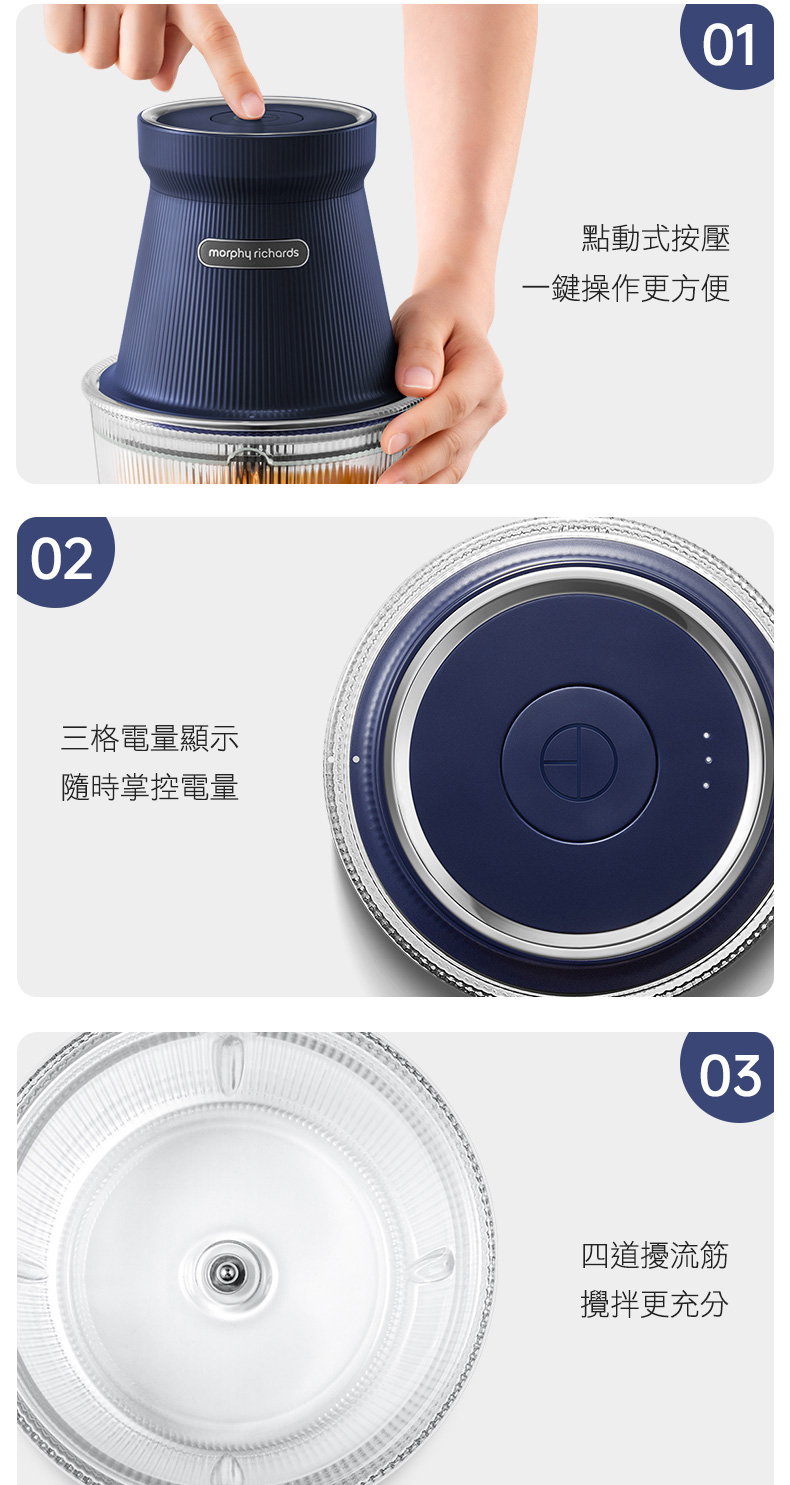 01

morphy richards

點動式按壓
一鍵操作更方便

02

三格電量顯示
隨時掌控電量

03

四道擾流筋
攪拌更充分