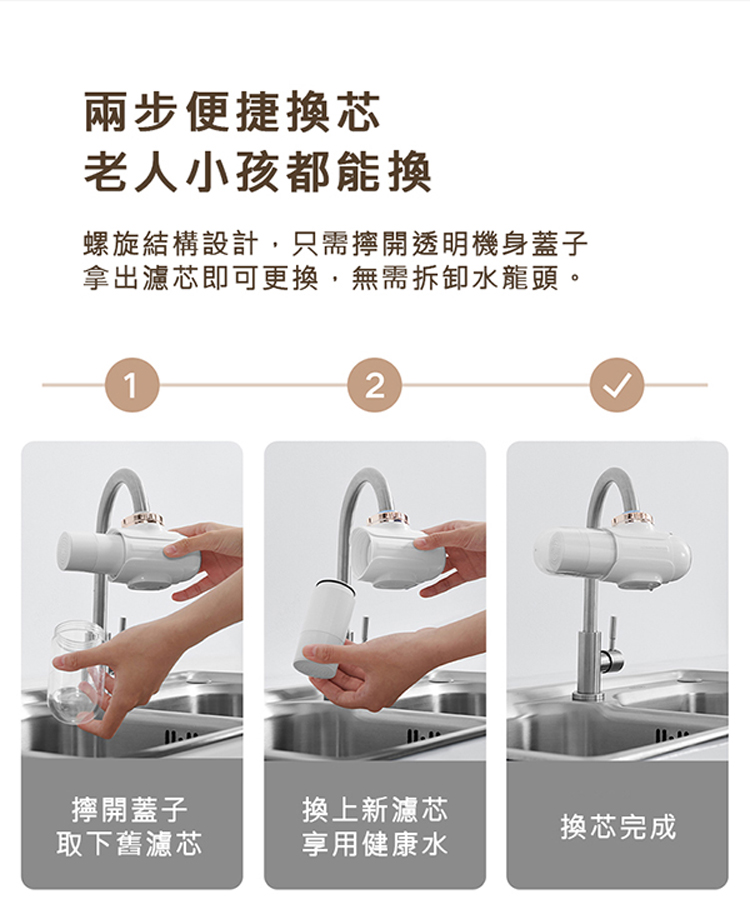 兩步便捷換芯
老人小孩都能換

螺旋結構設計，只需擰開透明機身蓋子
拿出濾芯即可更換，無需拆卸水龍頭。

1

2

擰開蓋子
取下舊濾芯

換上新濾芯
享用健康水

換芯完成