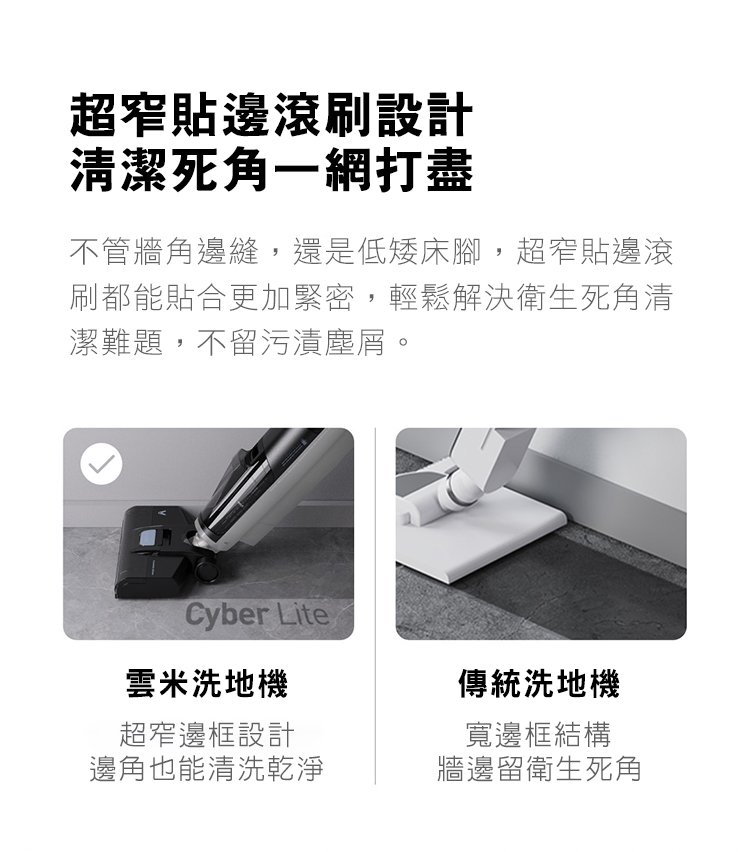 超窄貼邊滾刷設計
清潔死角一網打盡

不管牆角邊縫，還是低矮床腳，超窄貼邊滾刷都能貼合更加緊密，輕鬆解決衛生死角清潔難題，不留污漬塵屑。

Cyber Lite

雲米洗地機

超窄邊框設計
邊角也能清洗乾淨

傳統洗地機

寬邊框結構
牆邊留衛生死角