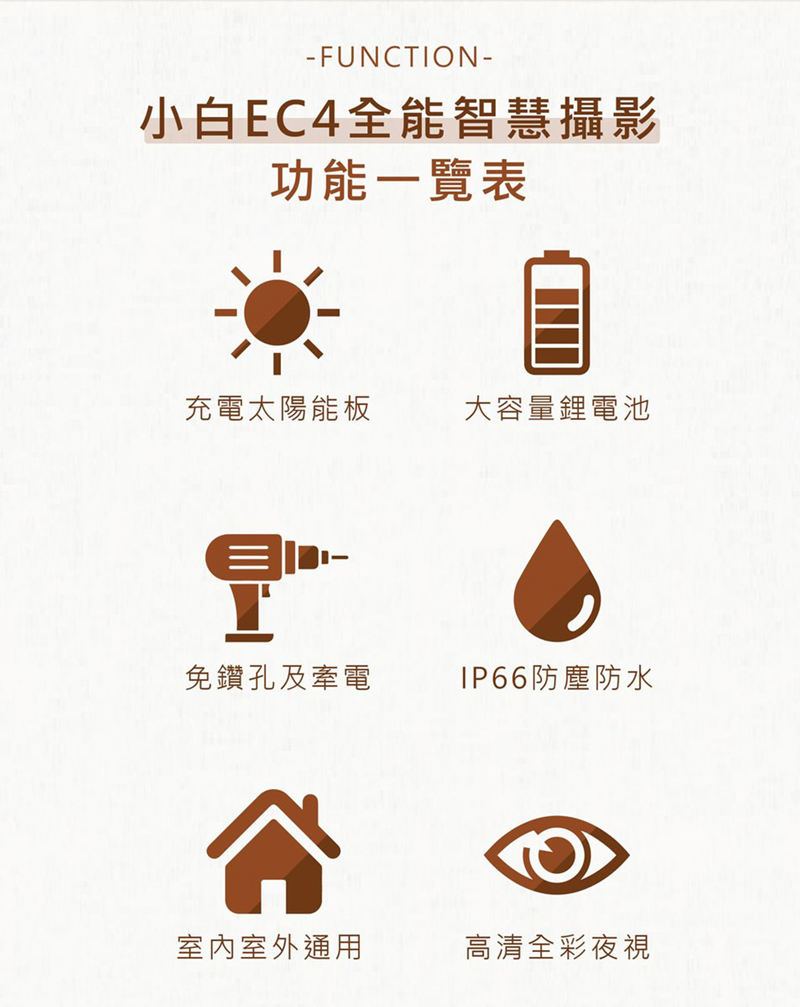 -FUNCTION-

小白EC4全能智慧攝影
功能一覽表

充電太陽能板

大容量鋰電池

免鑽孔及牽電

IP66防塵防水

室內室外通用

高清全彩夜視